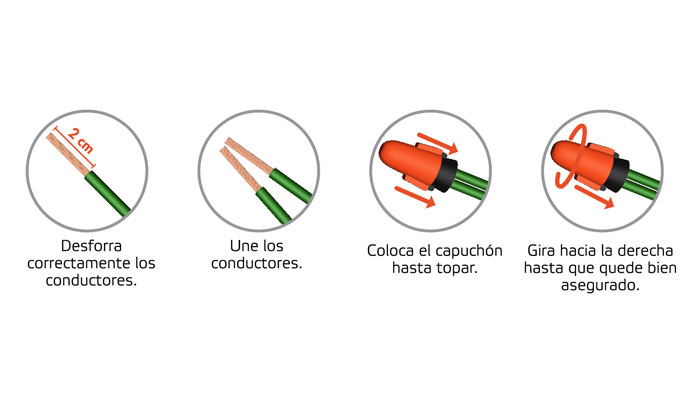 2 cm

Desforra correctamente los conductores.

Une los conductores.

Coloca el capuchón hasta topar.

Gira hacia la derecha hasta que quede bien asegurado.